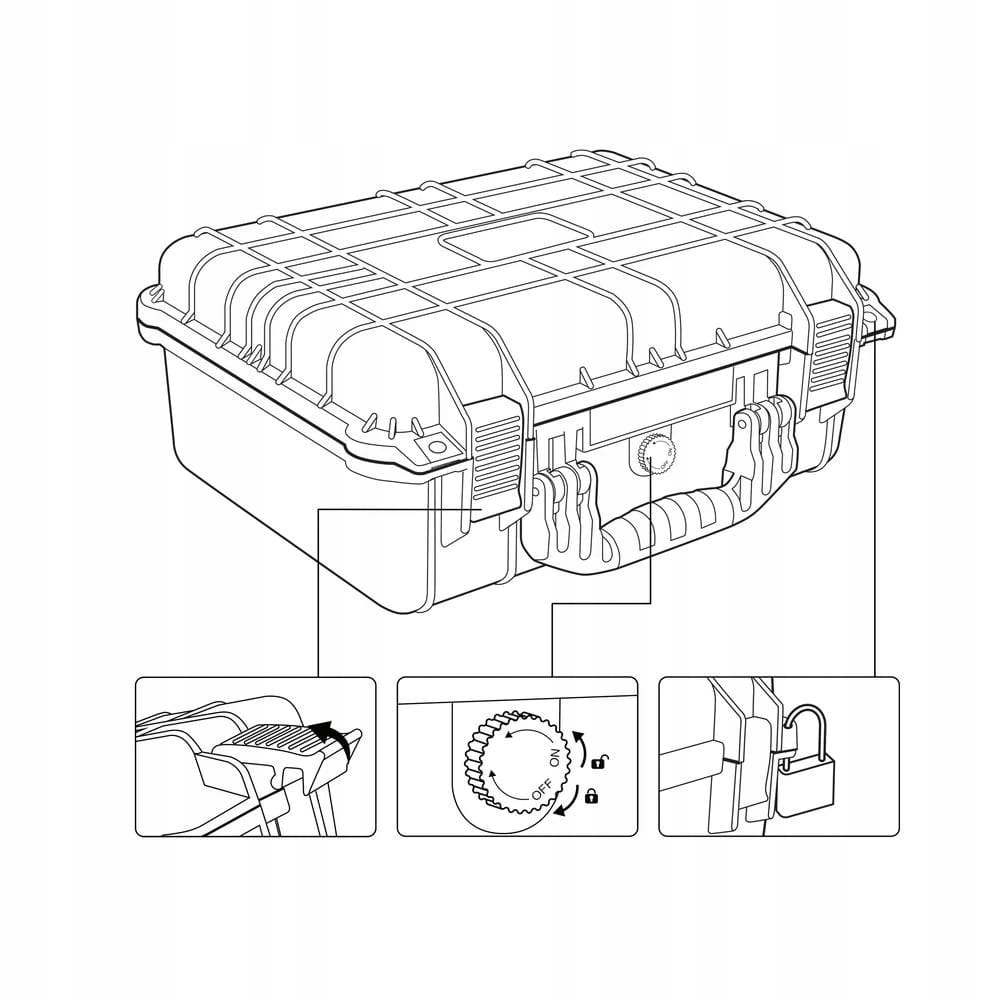 ON
OFF