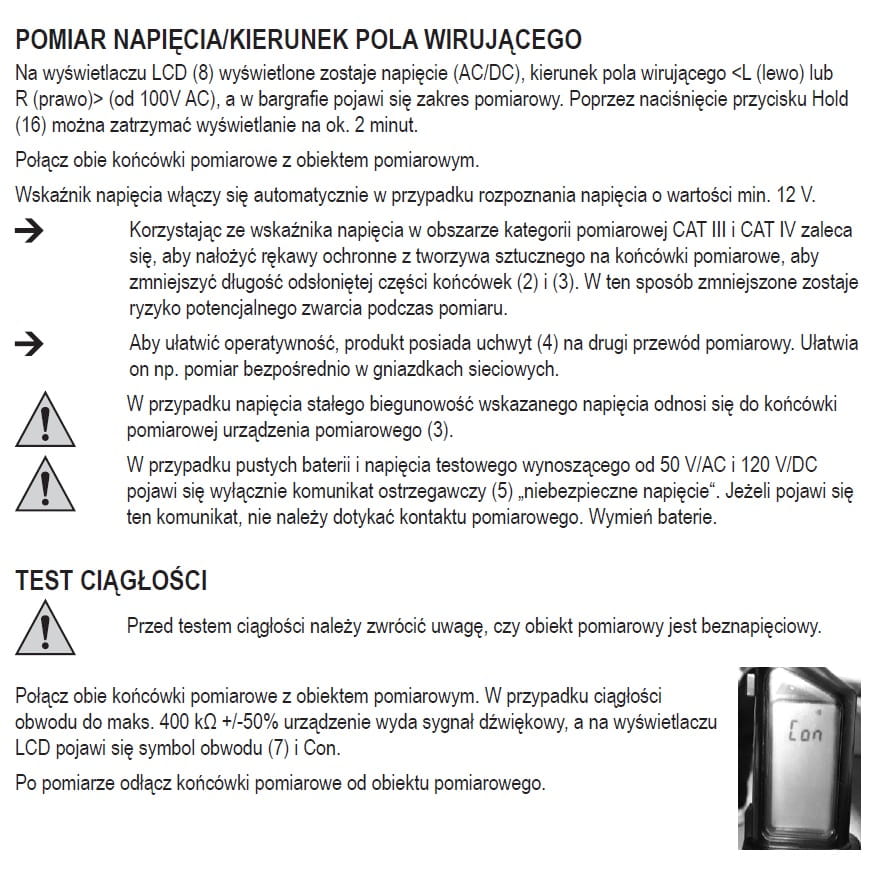 POMIAR NAPIĘCIA/KIERUNEK POLA WIRUJĄCEGO

Na wyświetlaczu LCD (8) wyświetlone zostaje napięcie (AC/DC), kierunek pola wirującego <L (lewo) lub R (prawo)> (od 100V AC), a w bargrafie pojawi się zakres pomiarowy. Poprzez naciśnięcie przycisku Hold (16) można zatrzymać wyświetlanie na ok. 2 minut.

Połącz obie końcówki pomiarowe z obiektem pomiarowym.

Wskaźnik napięcia włączy się automatycznie w przypadku rozpoznania napięcia o wartości min. 12 V.

→ Korzystając ze wskaźnika napięcia w obszarze kategorii pomiarowej CAT III i CAT IV zaleca się, aby nałożyć rękawy ochronne z tworzywa sztucznego na końcówki pomiarowe, aby zmniejszyć długość odsłoniętej części końcówek (2) i (3). W ten sposób zmniejszone zostaje ryzyko potencjalnego zwarcia podczas pomiaru.

→ Aby ułatwić operatywność, produkt posiada uchwyt (4) na drugi przewód pomiarowy. Ułatwia on np. pomiar bezpośrednio w gniazdkach sieciowych.

W przypadku napięcia stałego biegunowość wskazanego napięcia odnosi się do końcówki pomiarowej urządzenia pomiarowego (3).

W przypadku pustych baterii i napięcia testowego wynoszącego od 50 V/AC i 120 V/DC pojawi się wyłącznie komunikat ostrzegawczy (5) „niebezpieczne napięcie“. Jeżeli pojawi się ten komunikat, nie należy dotykać kontaktu pomiarowego. Wymień baterie.

TEST CIĄGŁOŚCI

Przed testem ciągłości należy zwrócić uwagę, czy obiekt pomiarowy jest beznapięciowy.

Połącz obie końcówki pomiarowe z obiektem pomiarowym. W przypadku ciągłości obwodu do maks. 400 kΩ +/-50% urządzenie wyda sygnał dźwiękowy, a na wyświetlaczu LCD pojawi się symbol obwodu (7) i Con.

Po pomiarze odłącz końcówki pomiarowe od obiektu pomiarowego.

Con