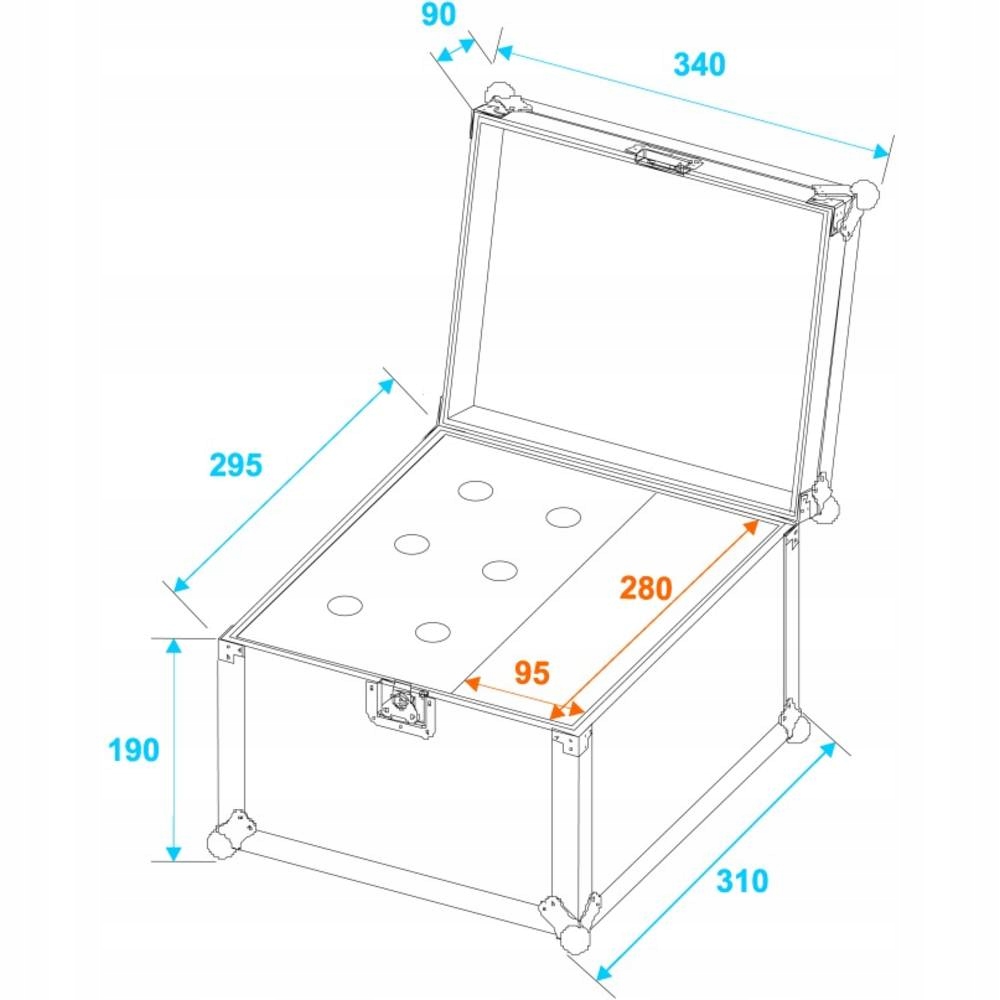 90
340
295
280
95
190
310