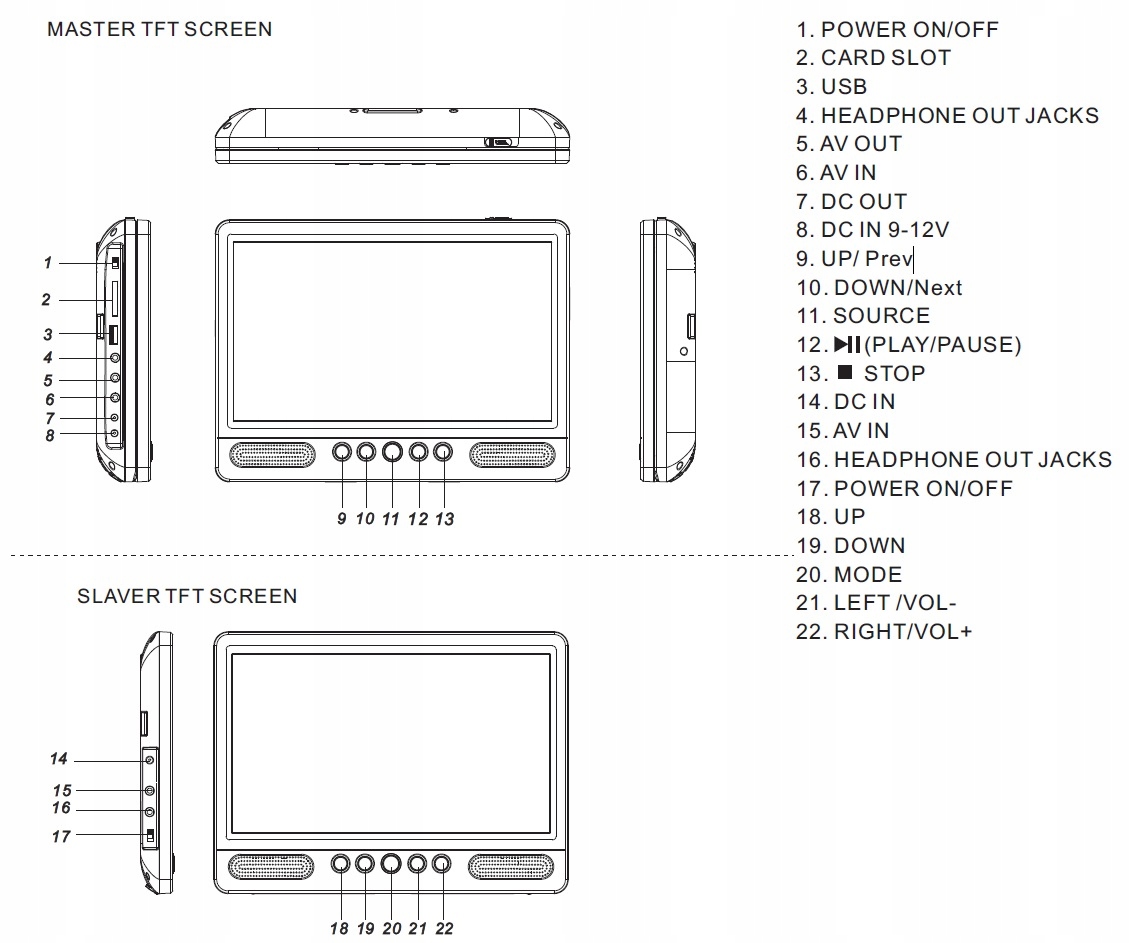 MASTER TFT SCREEN

1
2
3
4
5
6
7
8

9 10 11 12 13

SLAVER TFT SCREEN

14
15
16
17

18 19 20 21 22

1. POWER ON/OFF
2. CARD SLOT
3. USB
4. HEADPHONE OUT JACKS
5. AV OUT
6. AV IN
7. DC OUT
8. DC IN 9-12V
9. UP/ Prev
10. DOWN/Next
11. SOURCE
12. ▶II (PLAY/PAUSE)
13. ■ STOP
14. DC IN
15. AV IN
16. HEADPHONE OUT JACKS
17. POWER ON/OFF
18. UP
19. DOWN
20. MODE
21. LEFT /VOL-
22. RIGHT/VOL+