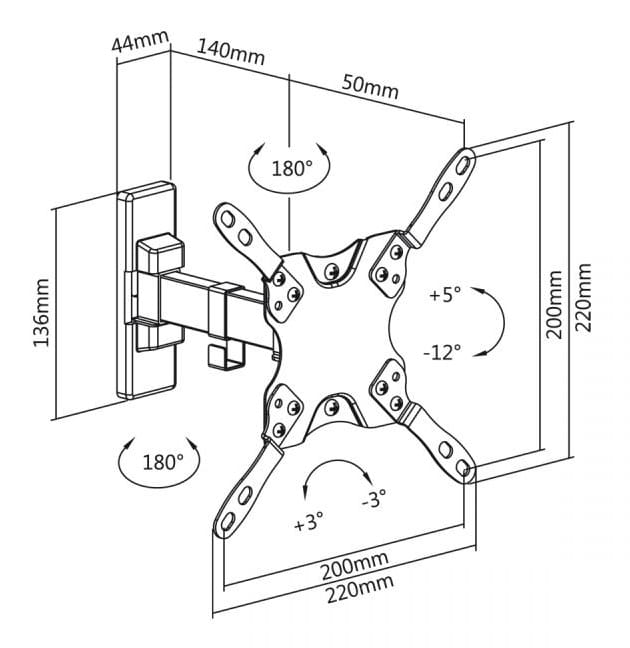 44mm
140mm
50mm
180°
136mm
+5°
-12°
200mm
220mm
180°
+3°
-3°
200mm
220mm