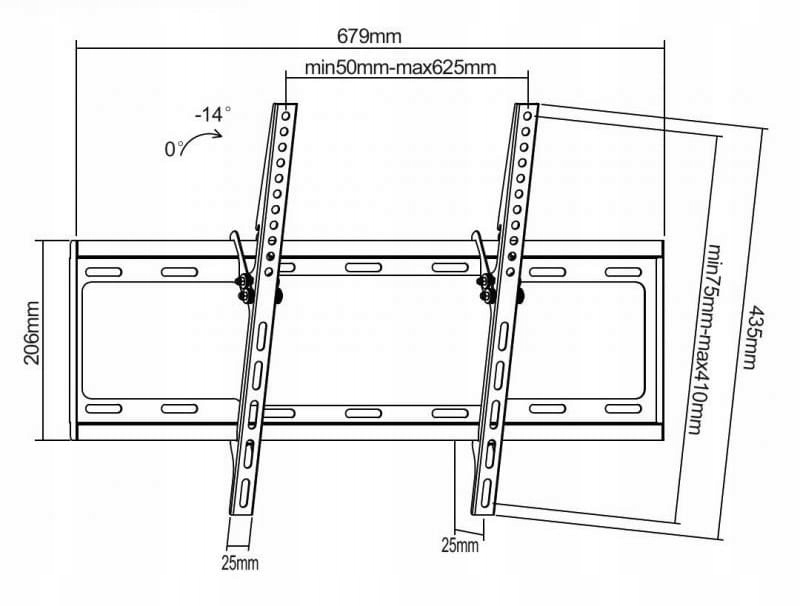 679mm

min50mm-max625mm

-14°

0°

206mm

min75mm-max410mm

435mm

25mm

25mm