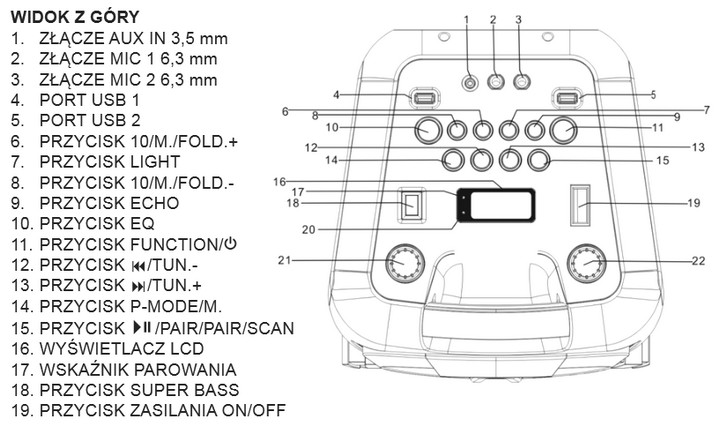 WIDOK Z GÓRY
1. ZŁĄCZE AUX IN 3,5 mm
2. ZŁĄCZE MIC 1 6,3 mm
3. ZŁĄCZE MIC 2 6,3 mm
4. PORT USB 1
5. PORT USB 2
6. PRZYCISK 10/M./FOLD.+
7. PRZYCISK LIGHT
8. PRZYCISK 10/M./FOLD.-
9. PRZYCISK ECHO
10. PRZYCISK EQ
11. PRZYCISK FUNCTION/⏻
12. PRZYCISK ⏮/TUN.-
13. PRZYCISK ⏭/TUN.+
14. PRZYCISK P-MODE/M.
15. PRZYCISK ⏯/PAIR/PAIR/SCAN
16. WYŚWIETLACZ LCD
17. WSKAŹNIK PAROWANIA
18. PRZYCISK SUPER BASS
19. PRZYCISK ZASILANIA ON/OFF

1 2 3
4 5
6 7
8 9
10 11
12 13
14 15
16
17
18 19
20
21 22