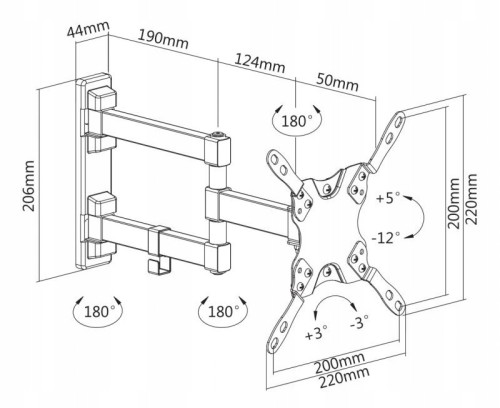 44mm
190mm
124mm
50mm
180°
206mm
+5°
-12°
200mm
220mm
180°
180°
+3°
-3°
200mm
220mm